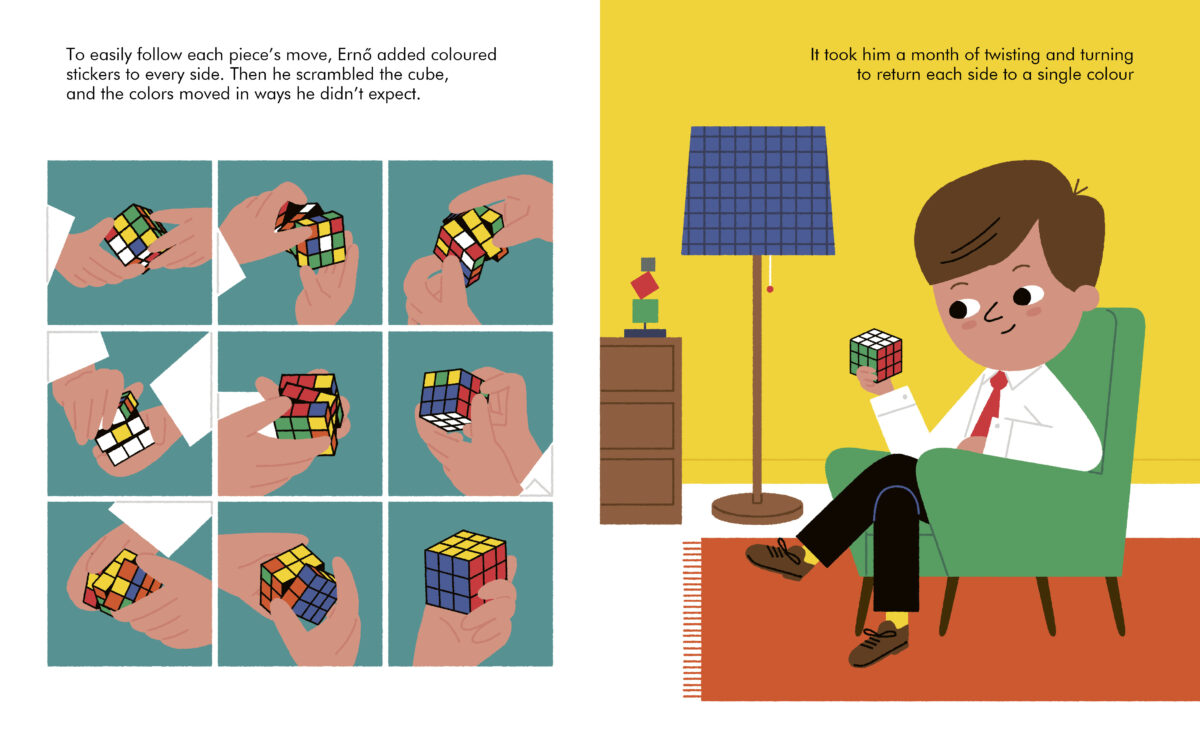 To easily follow each piece's move, Ernő added coloured stickers to every side. Then he scrambled the cube, and the colors moved in ways he didn't expect.

It took him a month of twisting and turning to return each side to a single colour